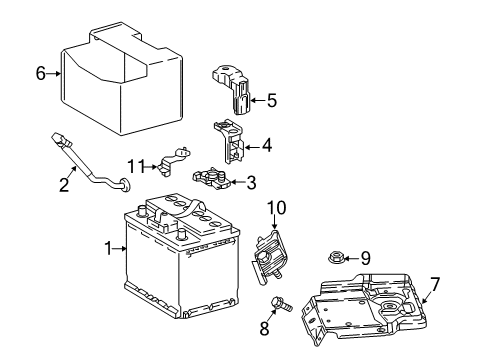 6
5
4
11
2
3
10
1
9
7
8