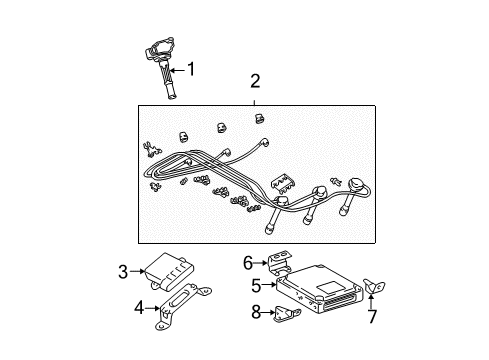 1
2
3
4
6
5
8
7