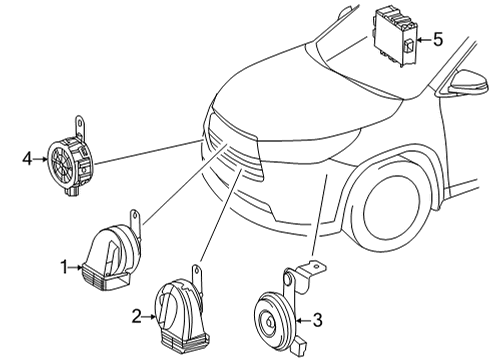 5
4
1
2
3