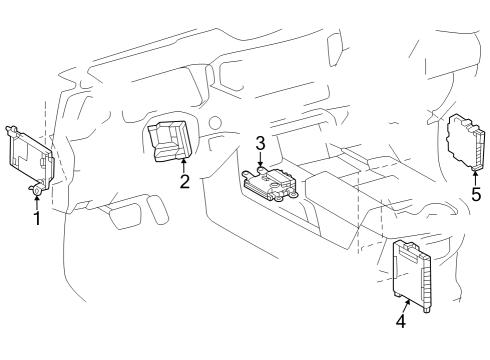 1
2
3
5
4