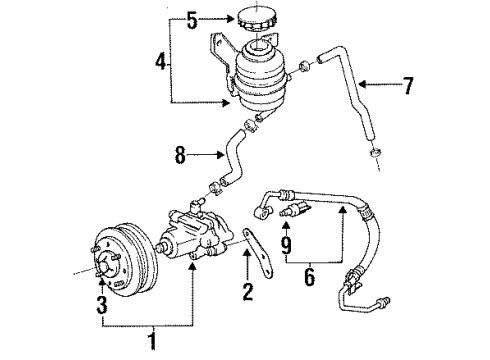 5
4
7
8
9
6
3
2
1