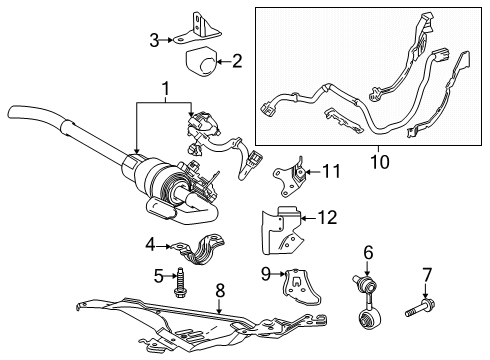 3
2
1
10
11
12
4
6
5
9
7
8