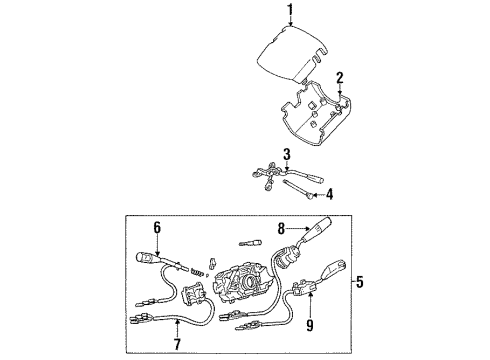 1
2
3
4
6
8
5
9
7