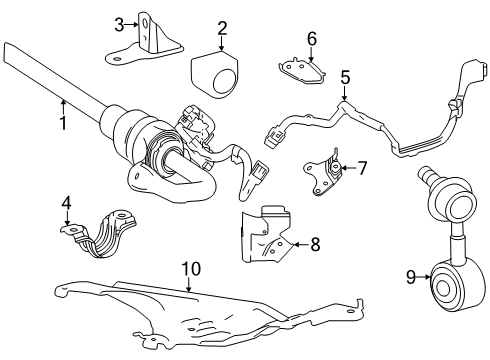 3
2
6
5
1
7
4
8
10
9