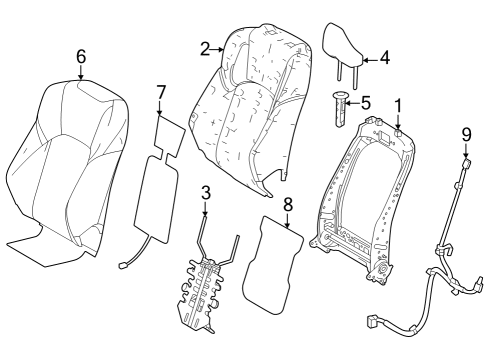 6
7
2
4
5
1
9
3
8