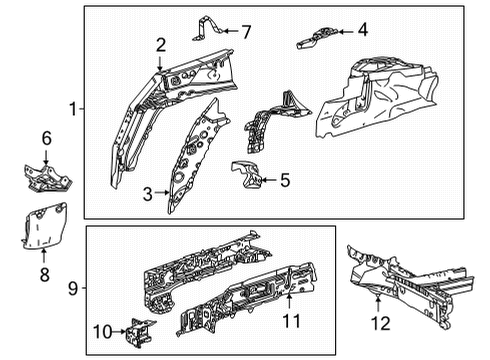 7
4
2
1
6
3
5
8
9
10
11
12