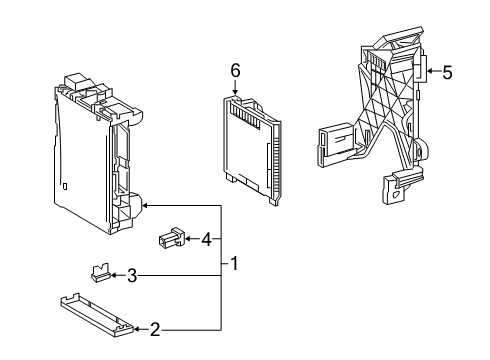 6
5
4
1
3
2