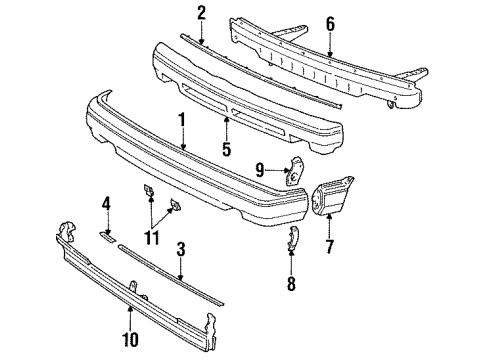 2
6
1
5
9
4
11
7
3
8
10