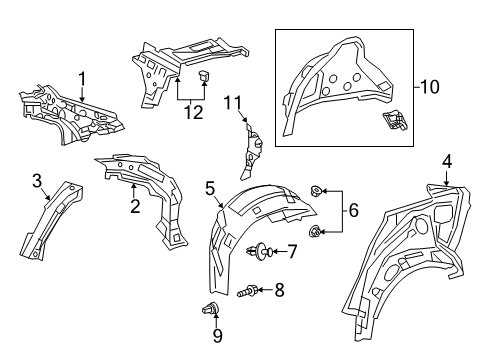 1
12
11
10
3
2
5
6
4
7
8
9