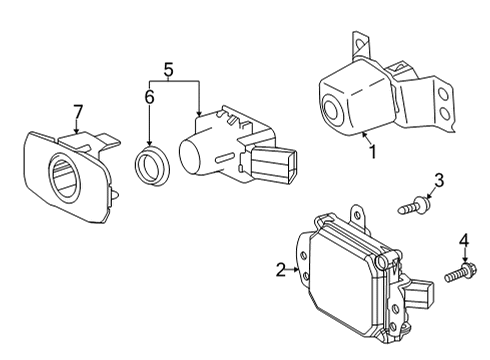 5
6
7
1
3
4
2