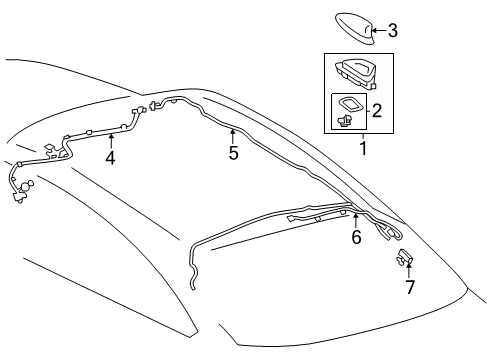 3
2
1
4
5
6
7