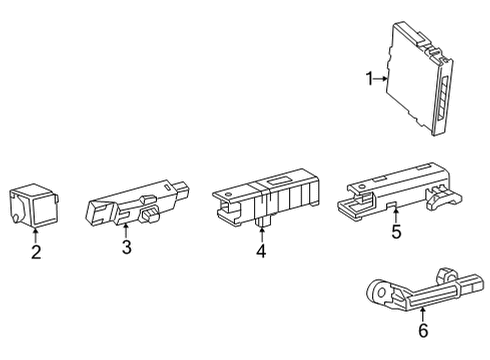 1
2
3
4
5
6