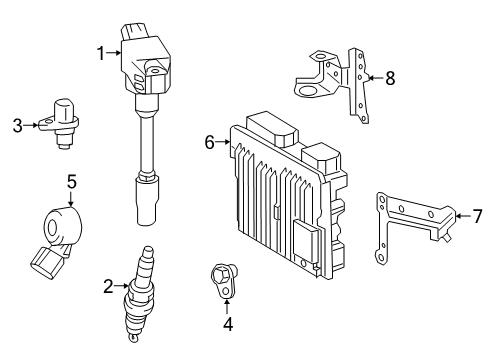 1
8
3
6
5
7
2
4