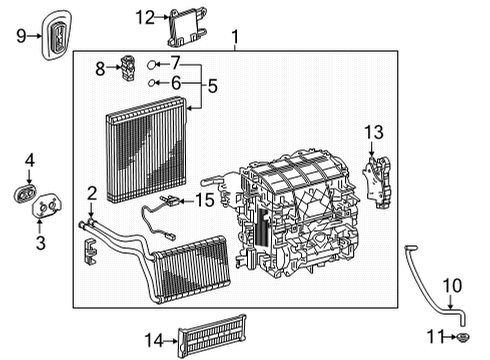 9
12
1
8
7
6
5
13
4
2
15
3
10
14
11