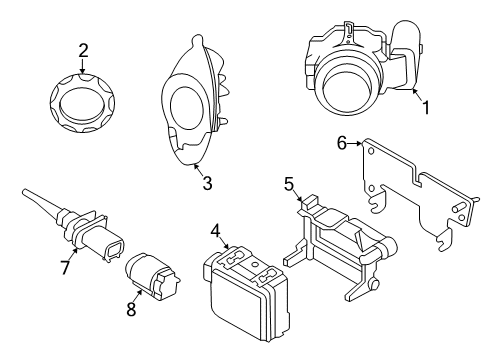 2
1
3
6
5
4
7
8