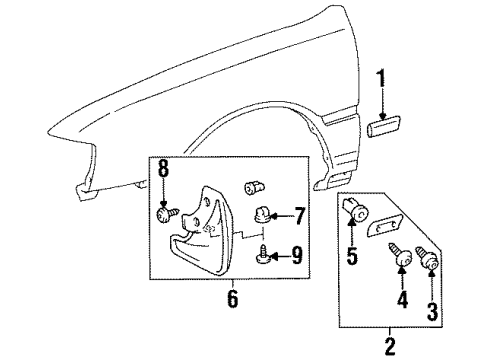 1
8
7
9
6
5
4
3
2