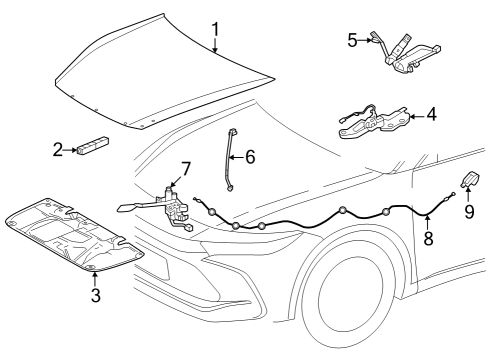 1
5
4
2
6
7
9
8
3