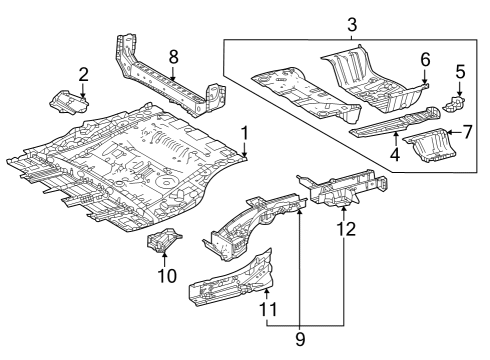 3
8
2
6
5
1
7
4
12
10
11
9