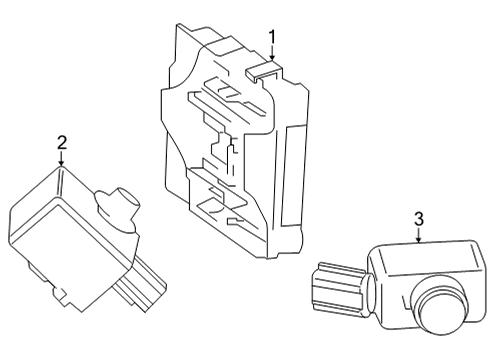 1
2
3