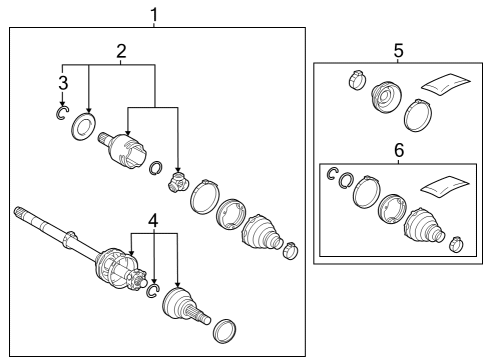 1
2
3
4
5
6