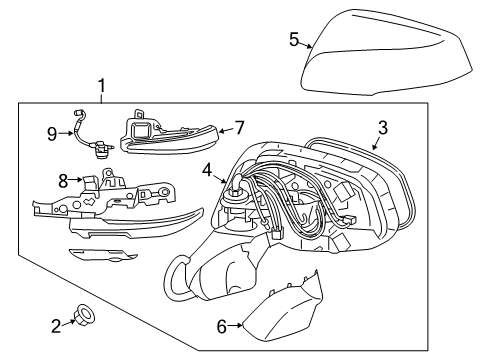 5
1
9
7
3
8
4
2
6