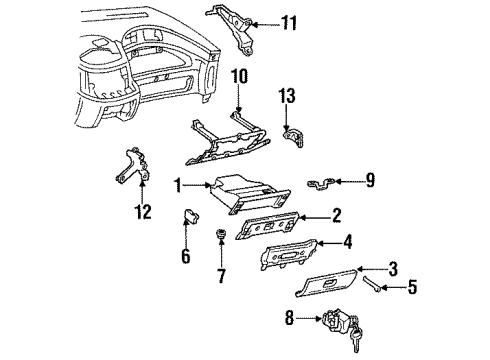 11
10
13
12
1
9
2
6
7
4
3
5
8