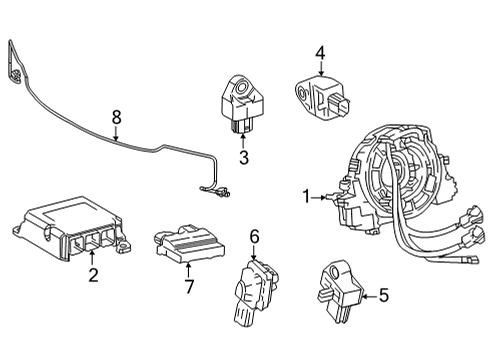 4
8
3
1
2
7
6
5