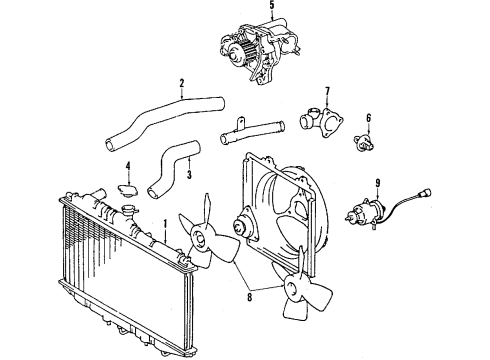 5
2
7
6
4
3
9
1
8