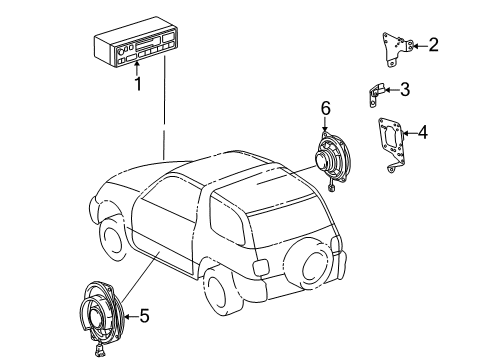 1
2
3
6
4
5