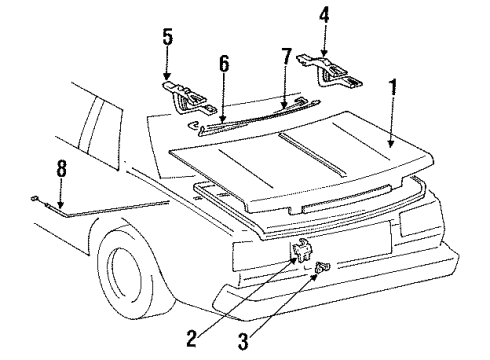 5
4
6
7
1
8
2
3