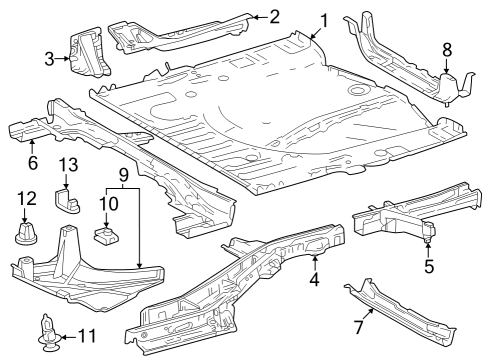 2
1
3
8
6
13
9
12
10
5
4
7
11