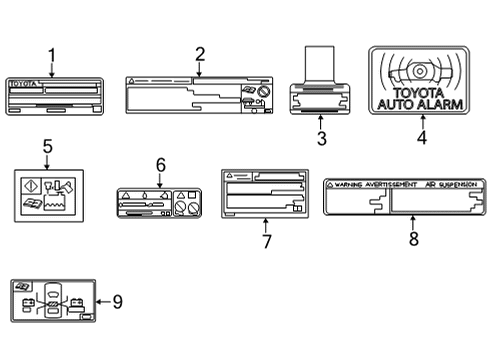 1
TOYOTA
2
3
TOYOTA
AUTO ALARM
4
5
6
7
WARNING AVERTISSEMENT AIR SUSPENSION
8
9