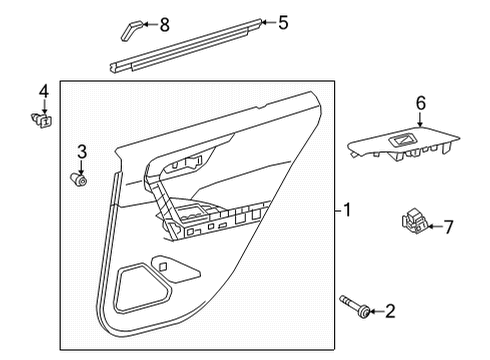 8
5
4
6
3
1
7
2