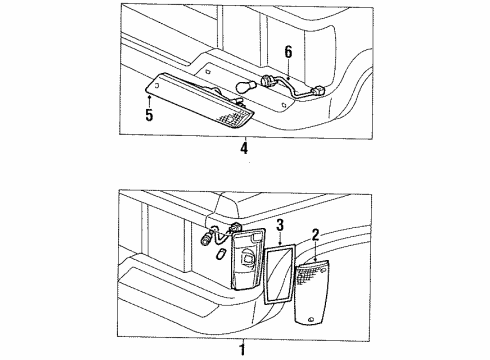 6
5
4
3
2
1