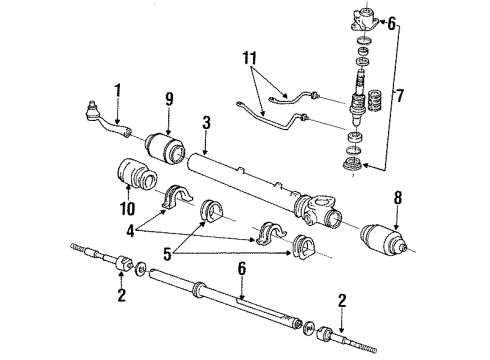 6
11
7
1
9
3
10
8
4
5
6
2
2