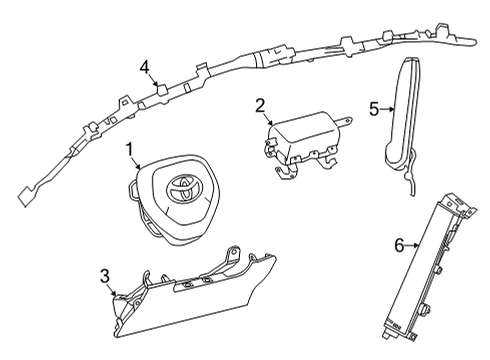 4
2
5
1
6
3