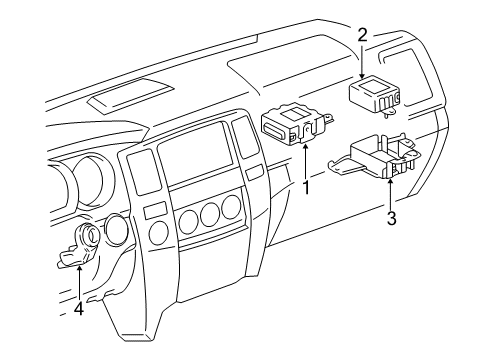 2
1
3
4