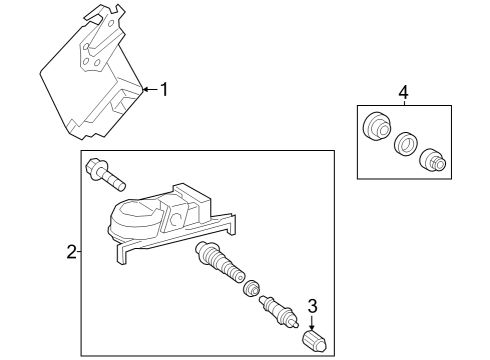 1
4
2
3