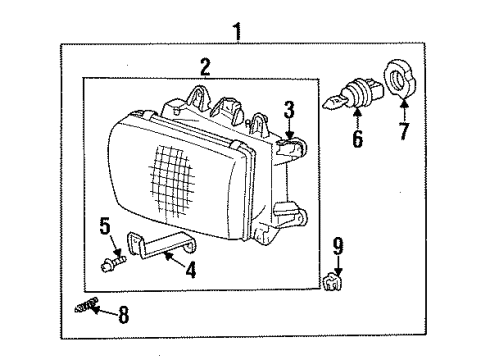 1
2
3
6
7
5
4
9
8