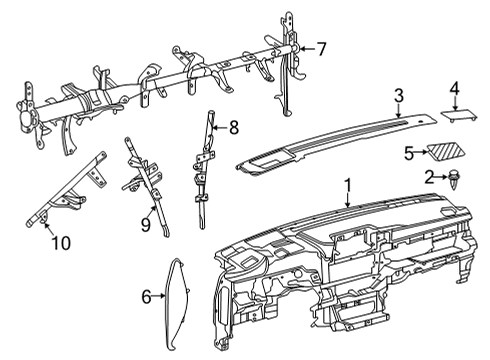 7
3
4
8
5
2
1
9
10
6