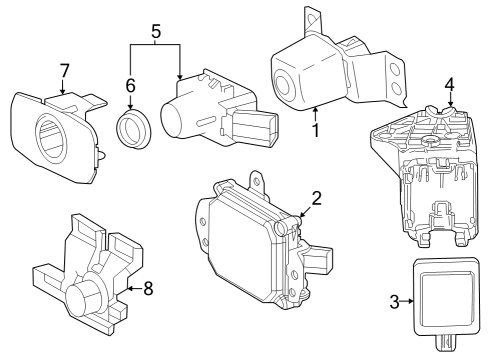 5
7
6
1
4
2
8
3