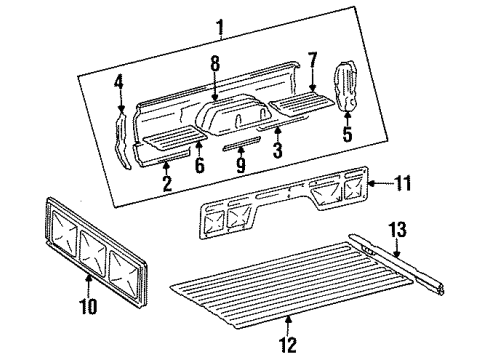 1
8
7
4
5
6
9
3
2
11
13
10
12