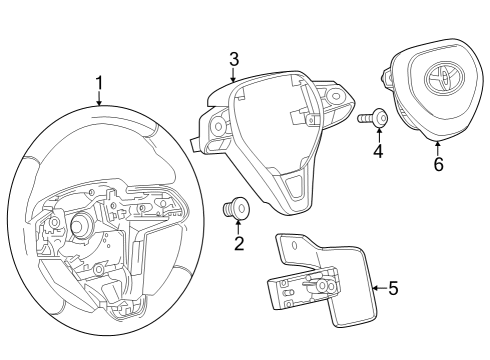 1
3
4
6
2
5