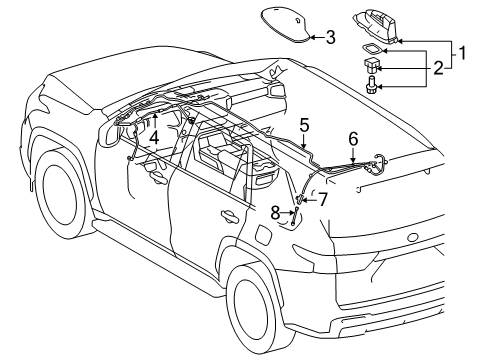 3
1
2
4
5
6
7
8