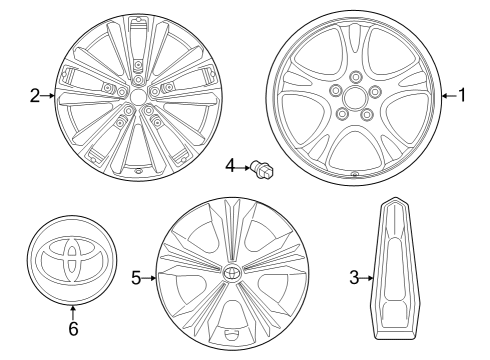 2
1
4
5
3
6