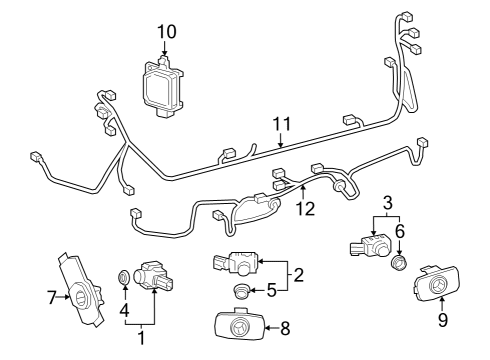 10
11
12
3
6
2
5
7
4
1
8
9