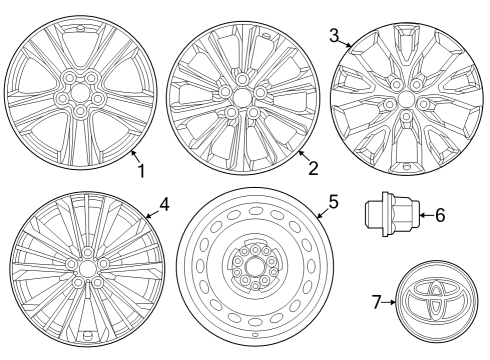 1
2
3
4
5
6
7