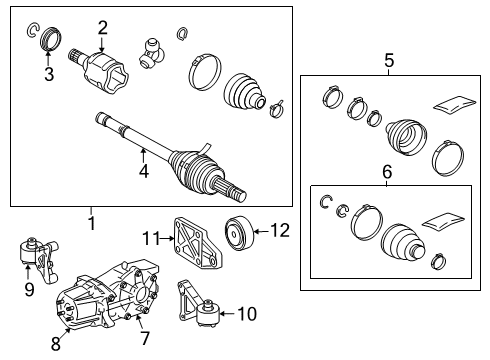 2
3
4
1
5
6
11
12
9
10
8
7