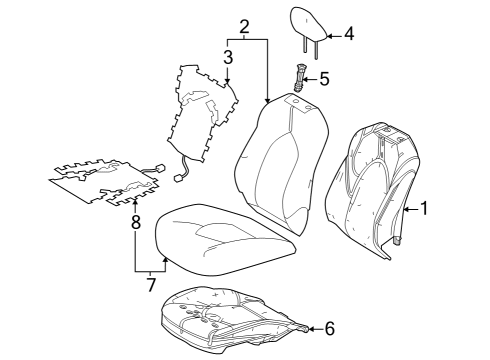 2
4
3
5
1
8
7
6