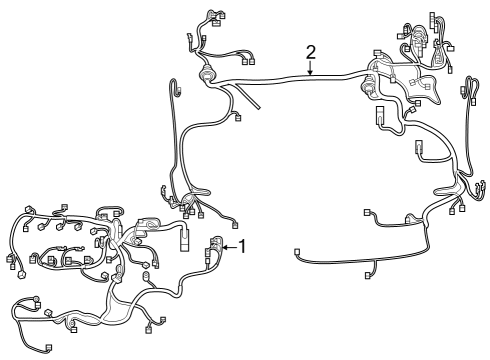 2

1